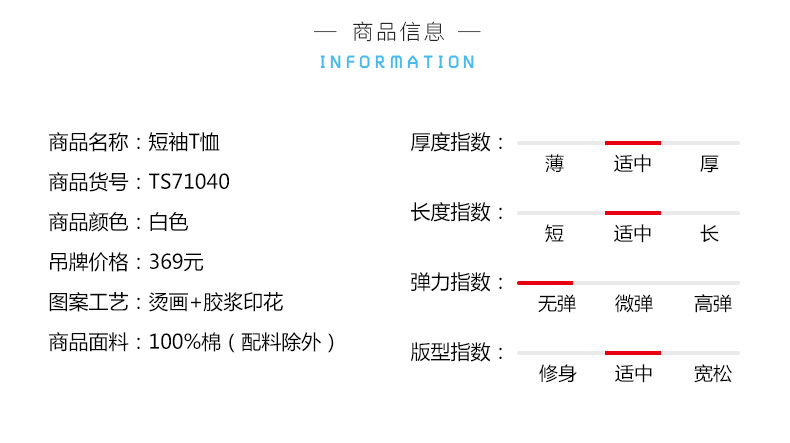 — 商品信息 —
INFORMATION

商品名称：短袖T恤
商品货号：TS71040
商品颜色：白色
吊牌价格：369元
图案工艺：烫画+胶浆印花
商品面料：100%棉（配料除外）

厚度指数：
薄 适中 厚

长度指数：
短 适中 长

弹力指数：
无弹 微弹 高弹

版型指数：
修身 适中 宽松