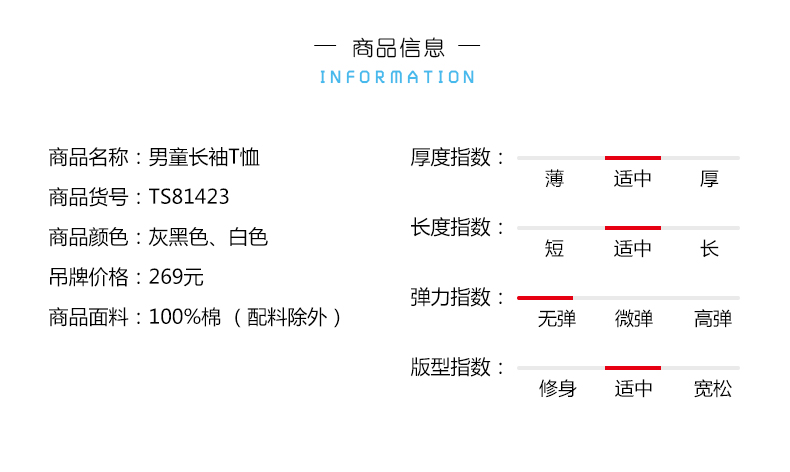 — 商品信息 —
INFORMATION

商品名称：男童长袖T恤
商品货号：TS81423
商品颜色：灰黑色、白色
吊牌价格：269元
商品面料：100%棉（配料除外）

厚度指数：
薄 适中 厚

长度指数：
短 适中 长

弹力指数：
无弹 微弹 高弹

版型指数：
修身 适中 宽松