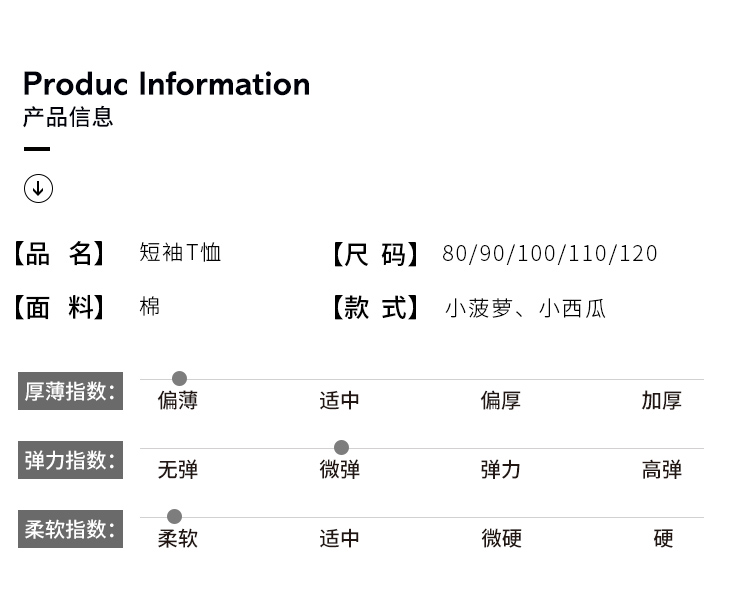 Produc Information
产品信息

【品 名】 短袖T恤

【尺 码】 80/90/100/110/120

【面 料】 棉

【款 式】 小菠萝、小西瓜

厚薄指数: 偏薄 适中 偏厚 加厚

弹力指数: 无弹 微弹 弹力 高弹

柔软指数: 柔软 适中 微硬 硬