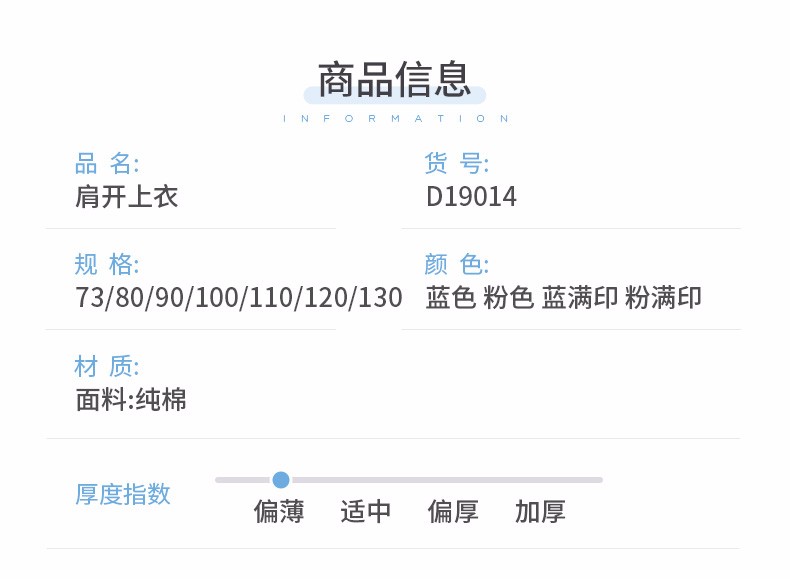 商品信息

INFORMATION

品 名:
肩开上衣

货 号:
D19014

规 格:
73/80/90/100/110/120/130

颜 色:
蓝色 粉色 蓝满印 粉满印

材 质:
面料:纯棉

厚度指数

偏薄 适中 偏厚 加厚