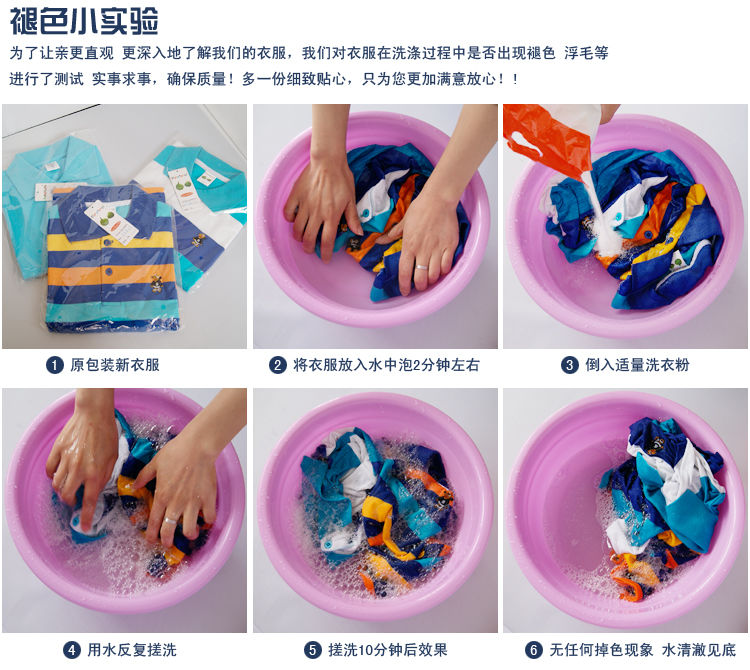 褪色小实验

为了让亲更直观 更深入地了解我们的衣服，我们对衣服在洗涤过程中是否出现褪色 浮毛等进行了测试 实事求事，确保质量！多一份细致贴心，只为您更加满意放心！！

1 原包装新衣服

2 将衣服放入水中泡2分钟左右

3 倒入适量洗衣粉

4 用水反复搓洗

5 搓洗10分钟后效果

6 无任何掉色现象 水清澈见底